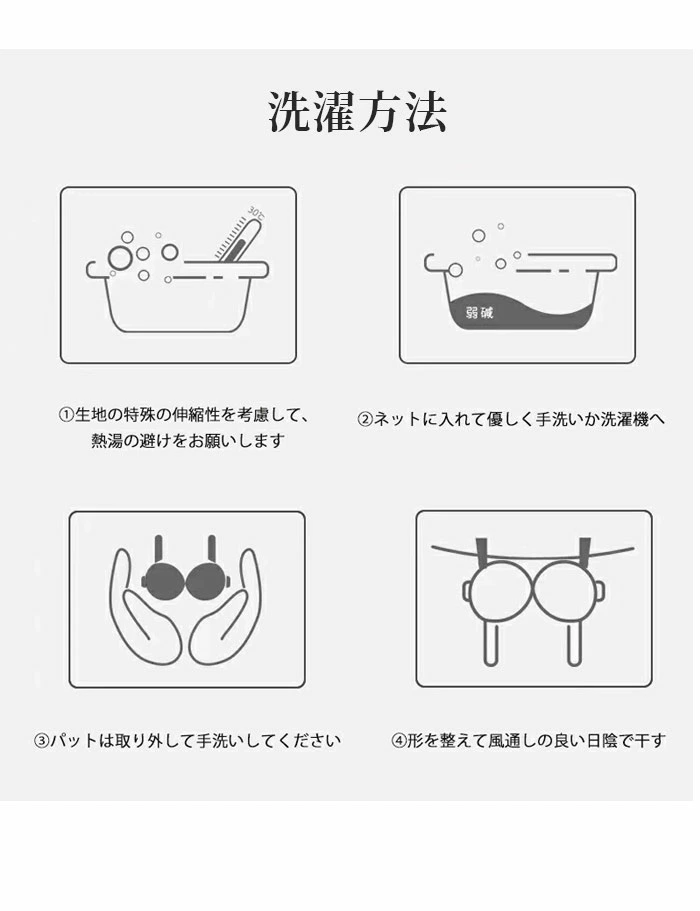 洗濯方法

30℃

①生地の特殊の伸縮性を考慮して、熱湯の避けをお願いします

弱碱

②ネットに入れて優しく手洗いか洗濯機へ

③パットは取り外して手洗いしてください

④形を整えて風通しの良い日陰で干す